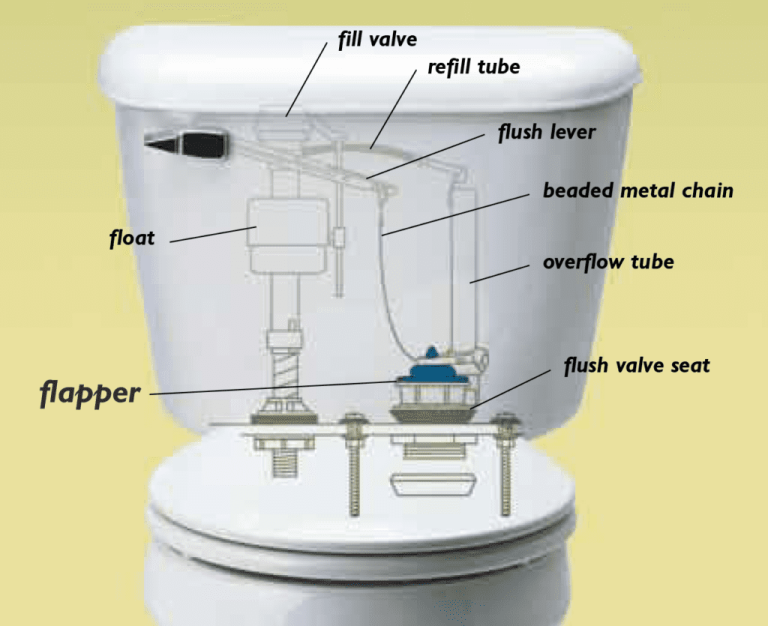 fill valve
refill tube
flush lever
beaded metal chain
float
overflow tube
flush valve seat
flapper