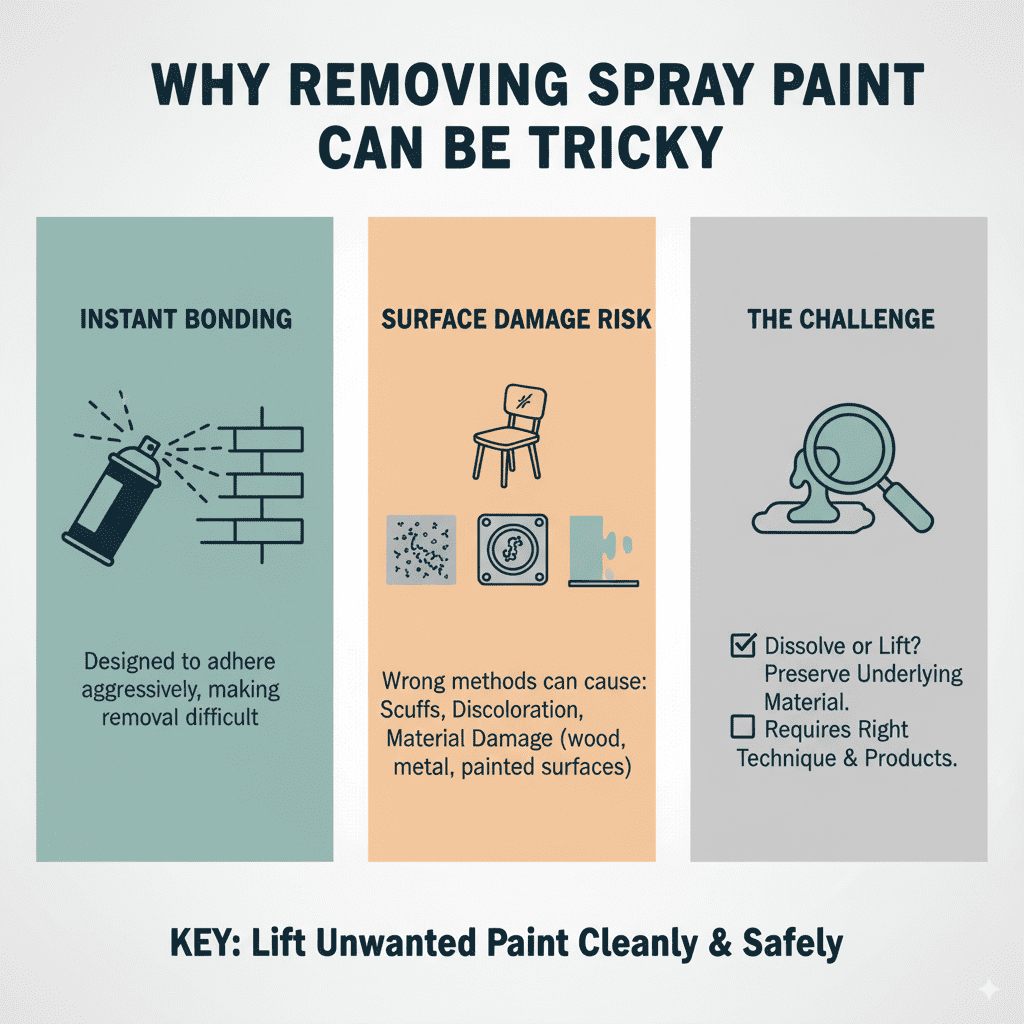 WHY REMOVING SPRAY PAINT CAN BE TRICKY

INSTANT BONDING

Designed to adhere aggressively, making removal difficult

SURFACE DAMAGE RISK

Wrong methods can cause: Scuffs, Discoloration, Material Damage (wood, metal, painted surfaces)

THE CHALLENGE

☑ Dissolve or Lift? Preserve Underlying Material.
☐ Requires Right Technique & Products.

KEY: Lift Unwanted Paint Cleanly & Safely