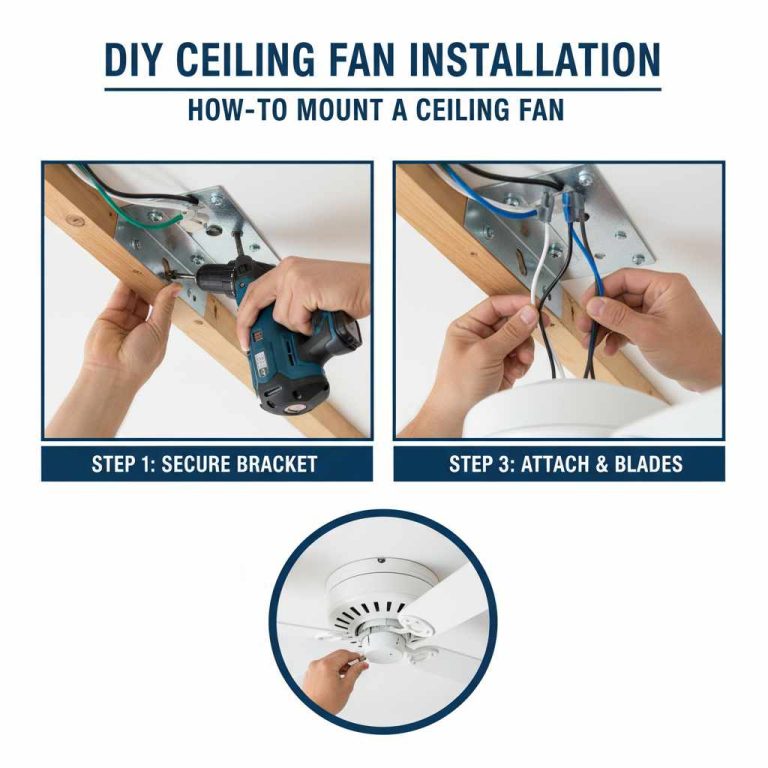 DIY CEILING FAN INSTALLATION

HOW-TO MOUNT A CEILING FAN

STEP 1: SECURE BRACKET

STEP 3: ATTACH & BLADES