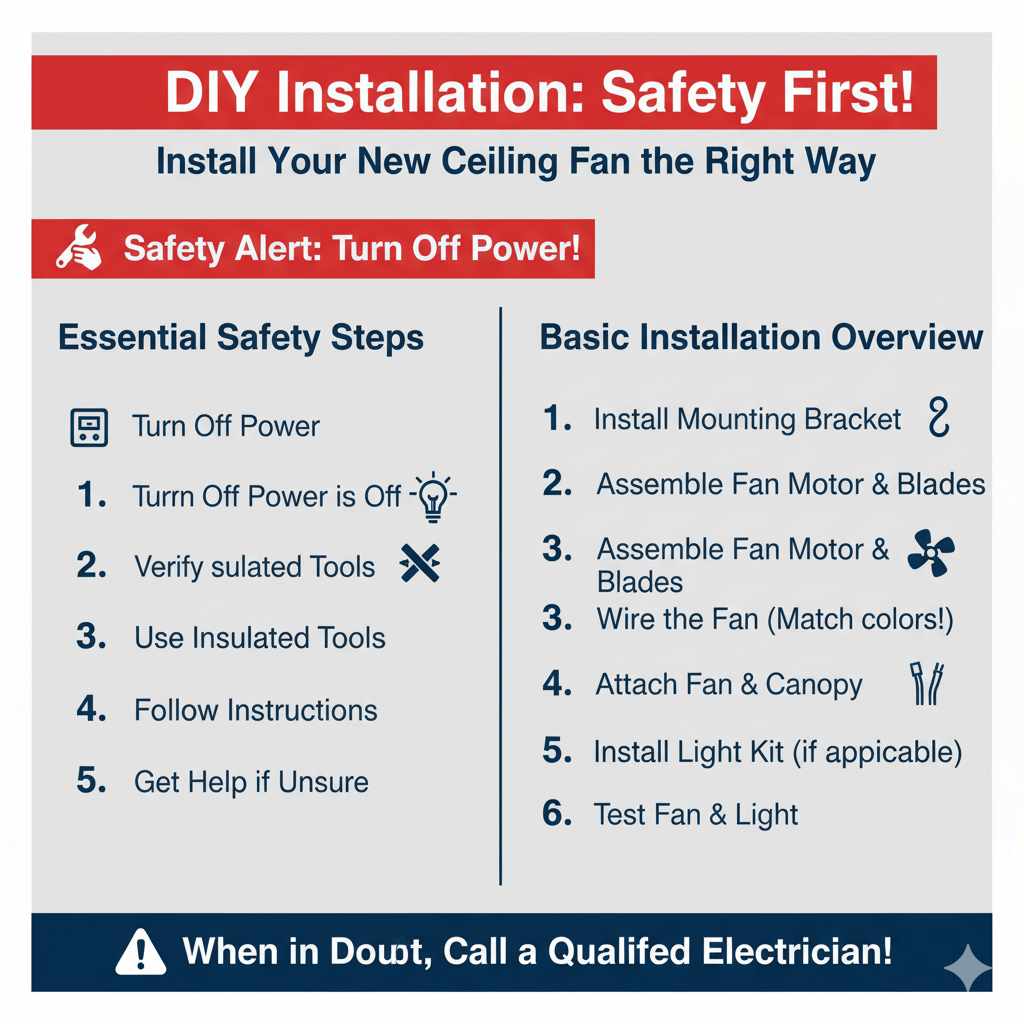 DIY Installation: Safety First!

Install Your New Ceiling Fan the Right Way

Safety Alert: Turn Off Power!

Essential Safety Steps

Turn Off Power

1. Turrn Off Power is Off

2. Verify sulated Tools

3. Use Insulated Tools

4. Follow Instructions

5. Get Help if Unsure

Basic Installation Overview

1. Install Mounting Bracket

2. Assemble Fan Motor & Blades

3. Assemble Fan Motor & Blades

3. Wire the Fan (Match colors!)

4. Attach Fan & Canopy

5. Install Light Kit (if appicable)

6. Test Fan & Light

When in Doubt, Call a Qualifed Electrician!