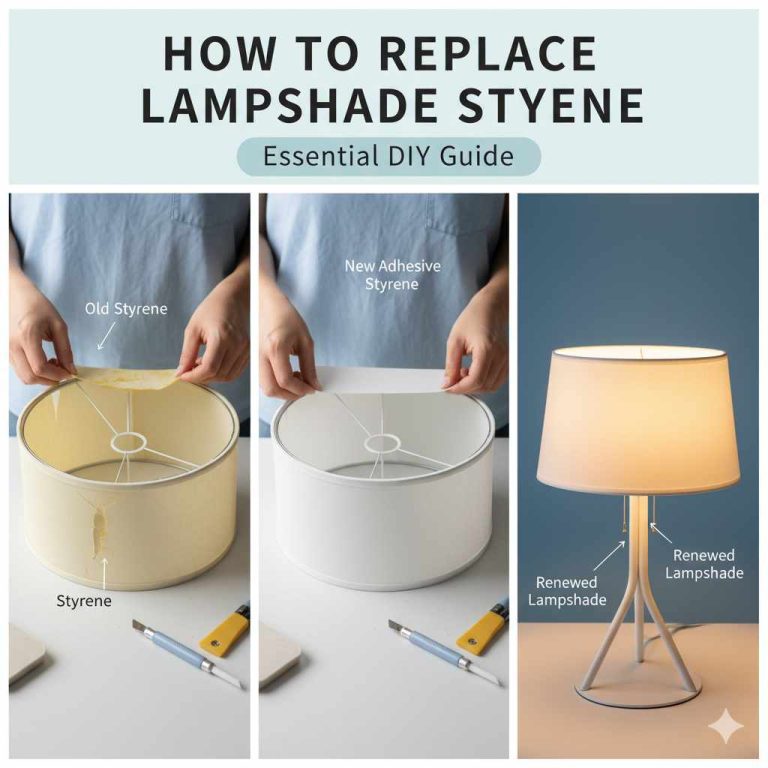 HOW TO REPLACE LAMPSHADE STYENE

Essential DIY Guide

Old Styrene

Styrene

New Adhesive Styrene

Renewed Lampshade

Renewed Lampshade