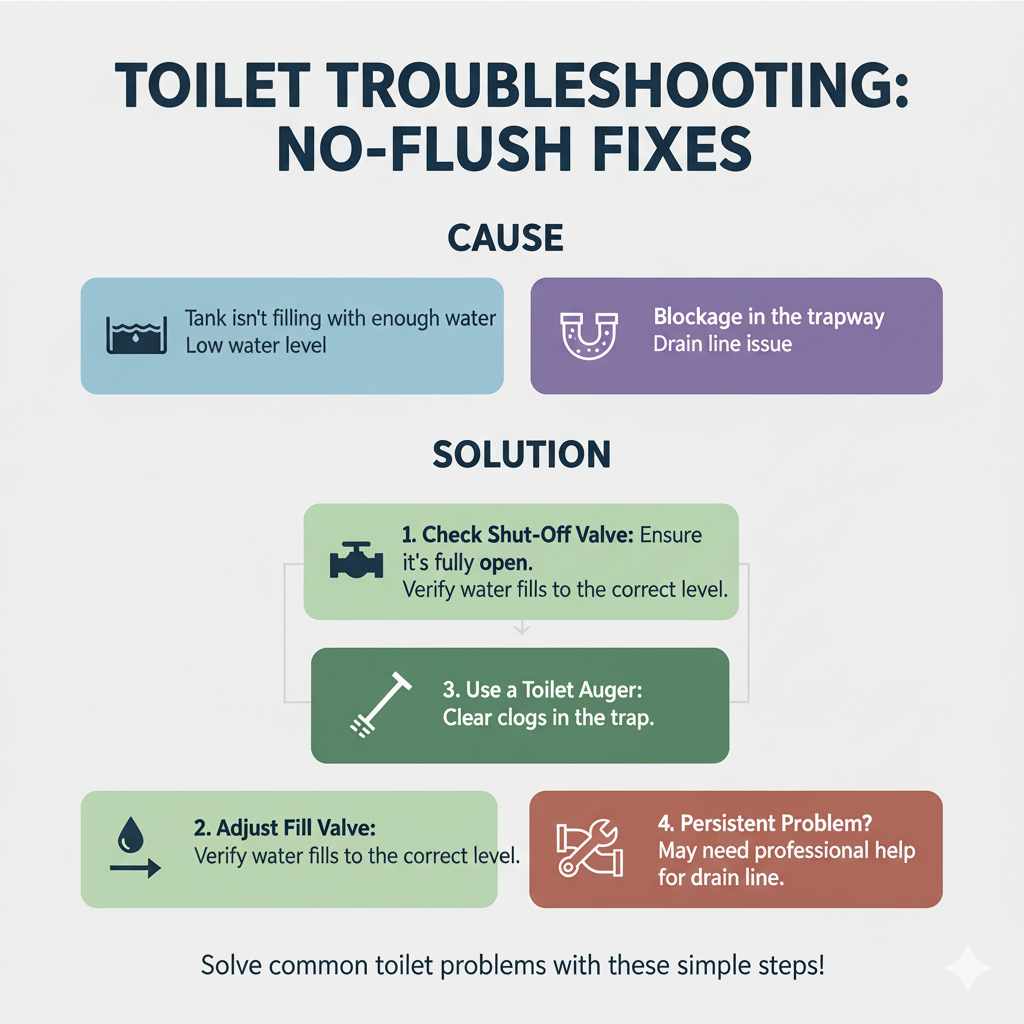 TOILET TROUBLESHOOTING: NO-FLUSH FIXES

CAUSE

Tank isn't filling with enough water
Low water level

Blockage in the trapway
Drain line issue

SOLUTION

1. Check Shut-Off Valve: Ensure it's fully open.
Verify water fills to the correct level.

3. Use a Toilet Auger:
Clear clogs in the trap.

2. Adjust Fill Valve:
Verify water fills to the correct level.

4. Persistent Problem?
May need professional help for drain line.

Solve common toilet problems with these simple steps!