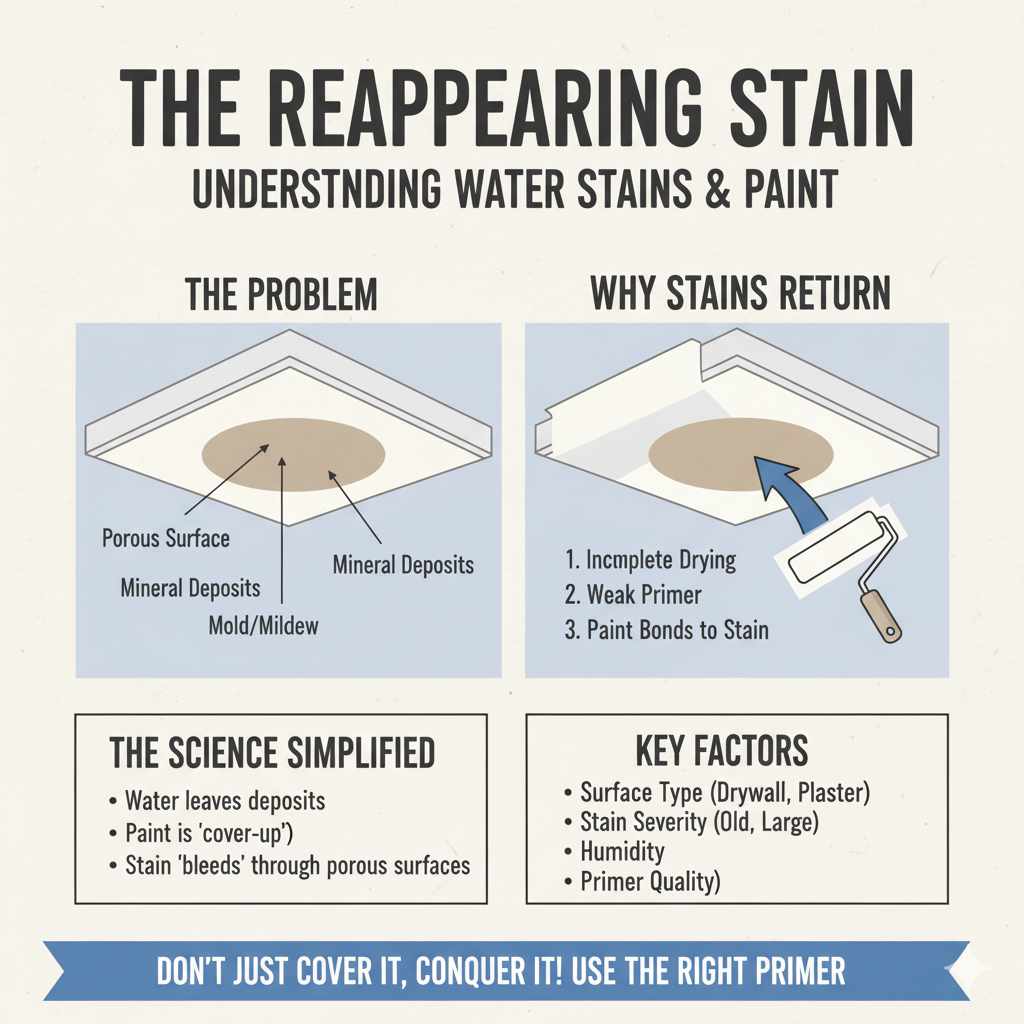 THE REAPPEARING STAIN
UNDERSTNDING WATER STAINS & PAINT

THE PROBLEM

Porous Surface
Mineral Deposits
Mold/Mildew
Mineral Deposits

WHY STAINS RETURN

1. Incmplete Drying
2. Weak Primer
3. Paint Bonds to Stain

THE SCIENCE SIMPLIFIED

• Water leaves deposits
• Paint is 'cover-up')
• Stain 'bleeds' through porous surfaces

KEY FACTORS

• Surface Type (Drywall, Plaster)
• Stain Severity (Old, Large)
• Humidity
• Primer Quality)

DON'T JUST COVER IT, CONQUER IT! USE THE RIGHT PRIMER