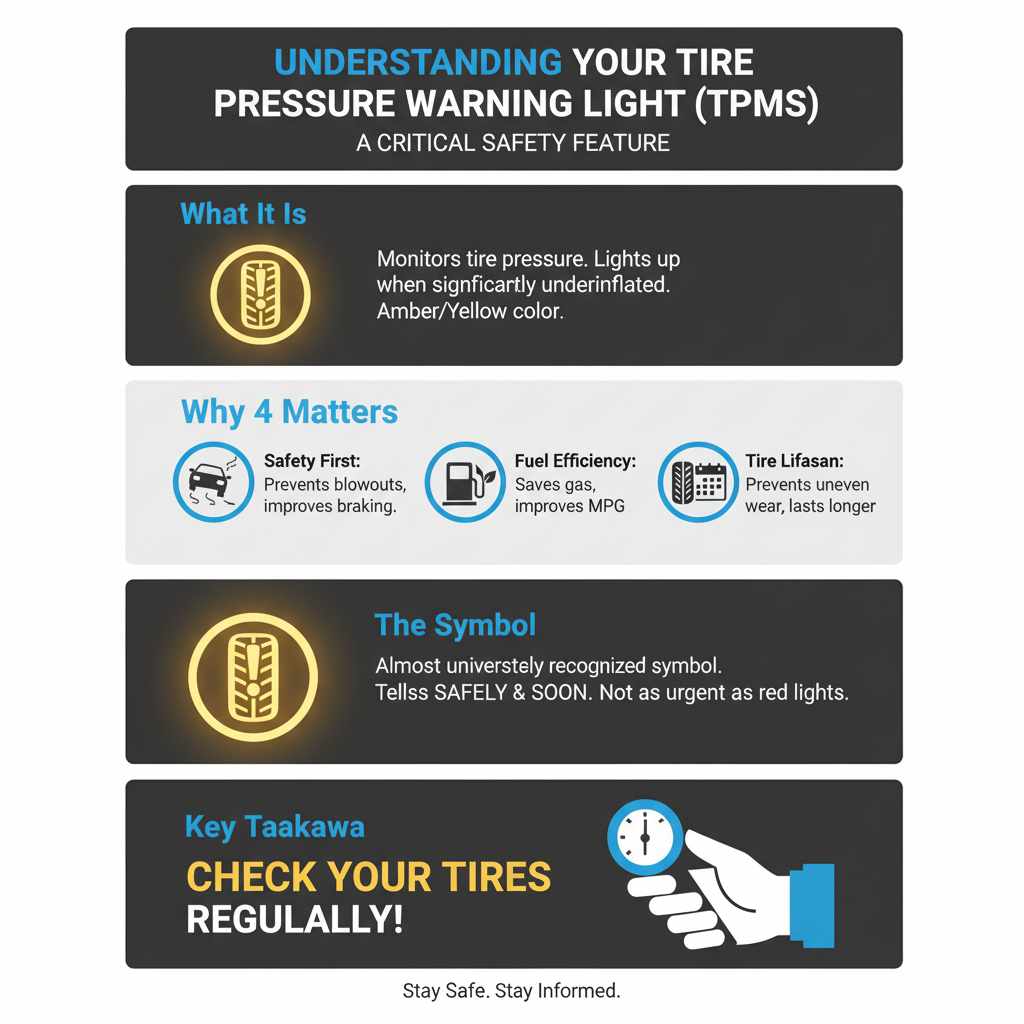 UNDERSTANDING YOUR TIRE PRESSURE WARNING LIGHT (TPMS)
A CRITICAL SAFETY FEATURE

What It Is

Monitors tire pressure. Lights up when signficartly underinflated. Amber/Yellow color.

Why 4 Matters

Safety First:
Prevents blowouts, improves braking.

Fuel Efficiency:
Saves gas, improves MPG

Tire Lifasan:
Prevents uneven wear, lasts longer

The Symbol

Almost universtely recognized symbol. Tellss SAFELY & SOON. Not as urgent as red lights.

Key Taakawa

CHECK YOUR TIRES REGULALLY!

Stay Safe. Stay Informed.