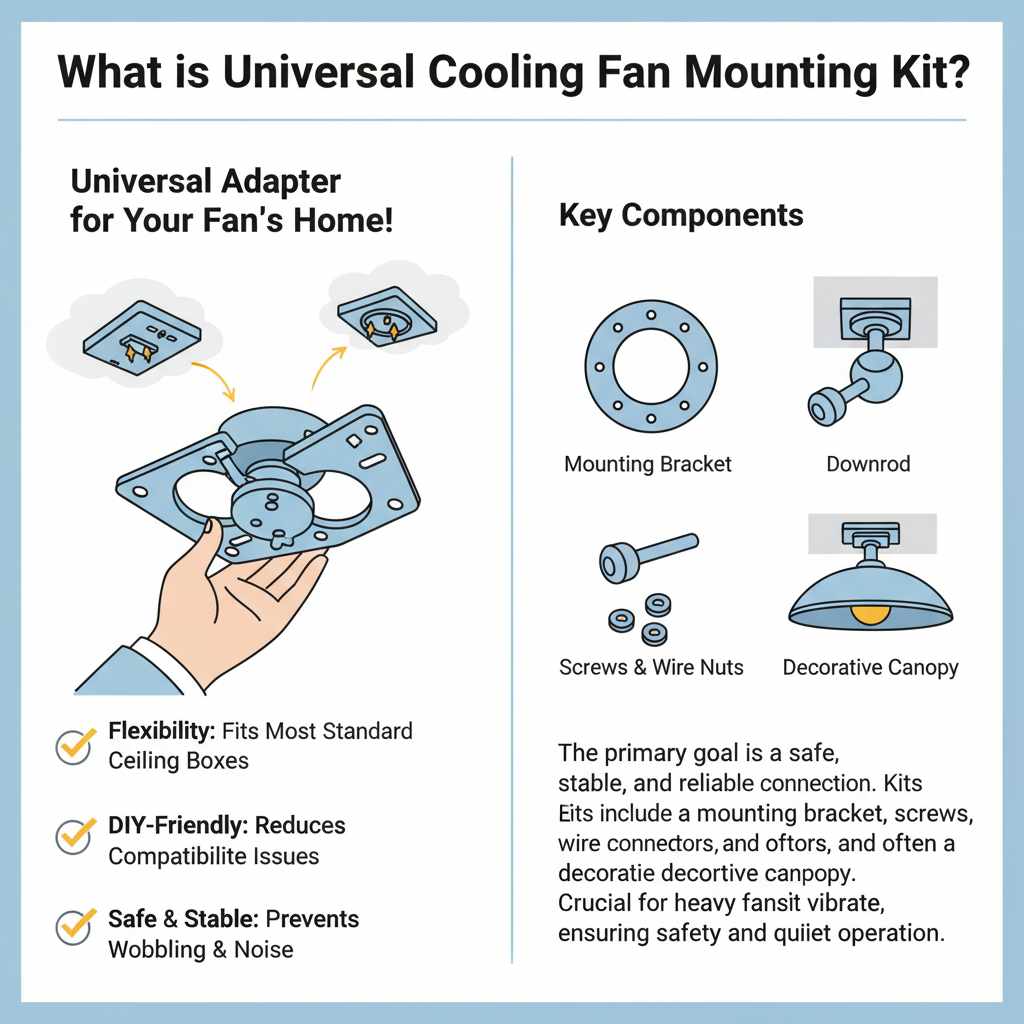 What is Universal Cooling Fan Mounting Kit?

Universal Adapter for Your Fan's Home!

Flexibility: Fits Most Standard Ceiling Boxes

DIY-Friendly: Reduces Compatibilite Issues

Safe & Stable: Prevents Wobbling & Noise

Key Components

Mounting Bracket

Downrod

Screws & Wire Nuts

Decorative Canopy

The primary goal is a safe, stable, and reliable connection. Kits Eits include a mounting bracket, screws, wire connectors, and oftors, and often a decoratie decortive canpopy. Crucial for heavy fansit vibrate, ensuring safety and quiiet operation.