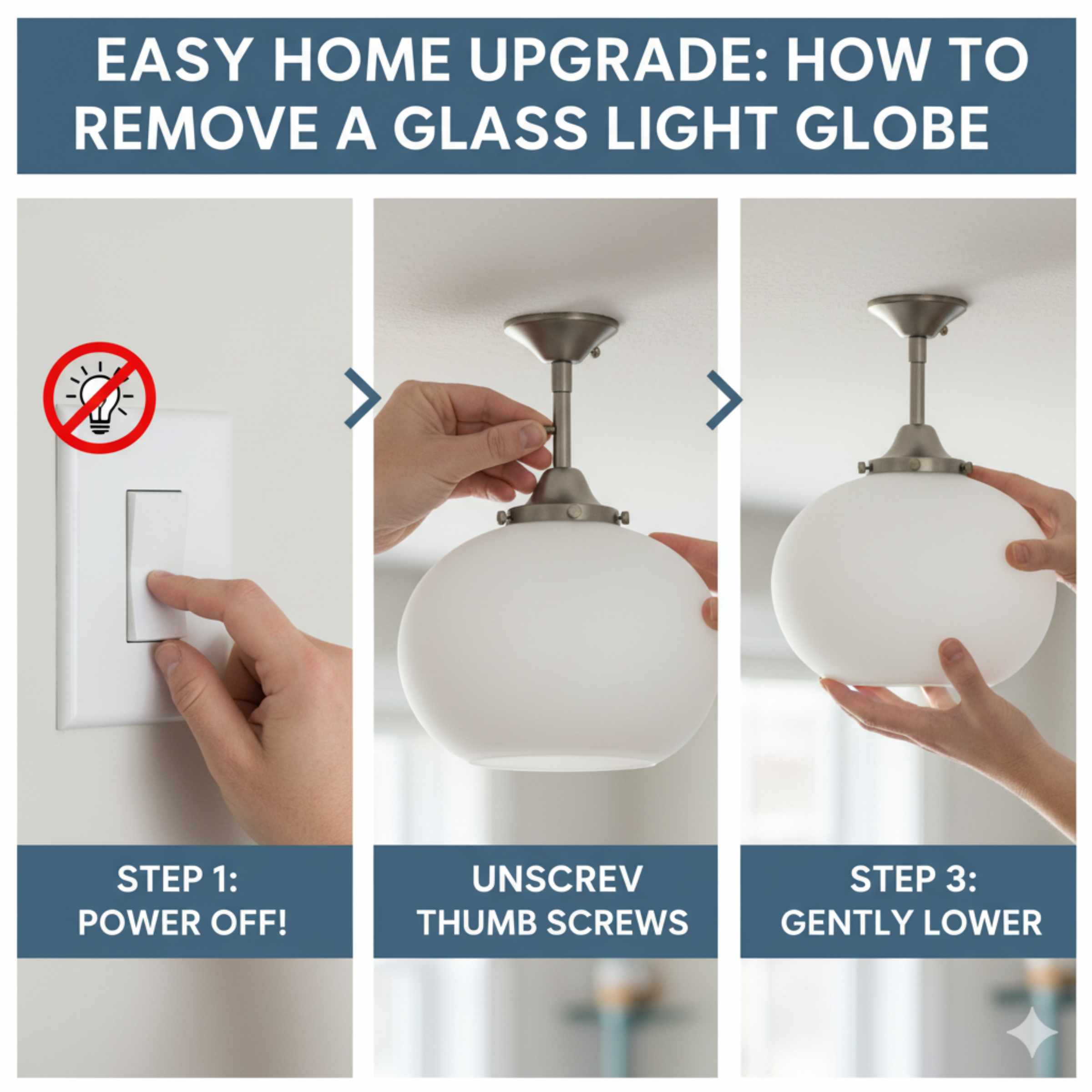 EASY HOME UPGRADE: HOW TO REMOVE A GLASS LIGHT GLOBE

STEP 1:
POWER OFF!

UNSCREV
THUMB SCREWS

STEP 3:
GENTLY LOWER