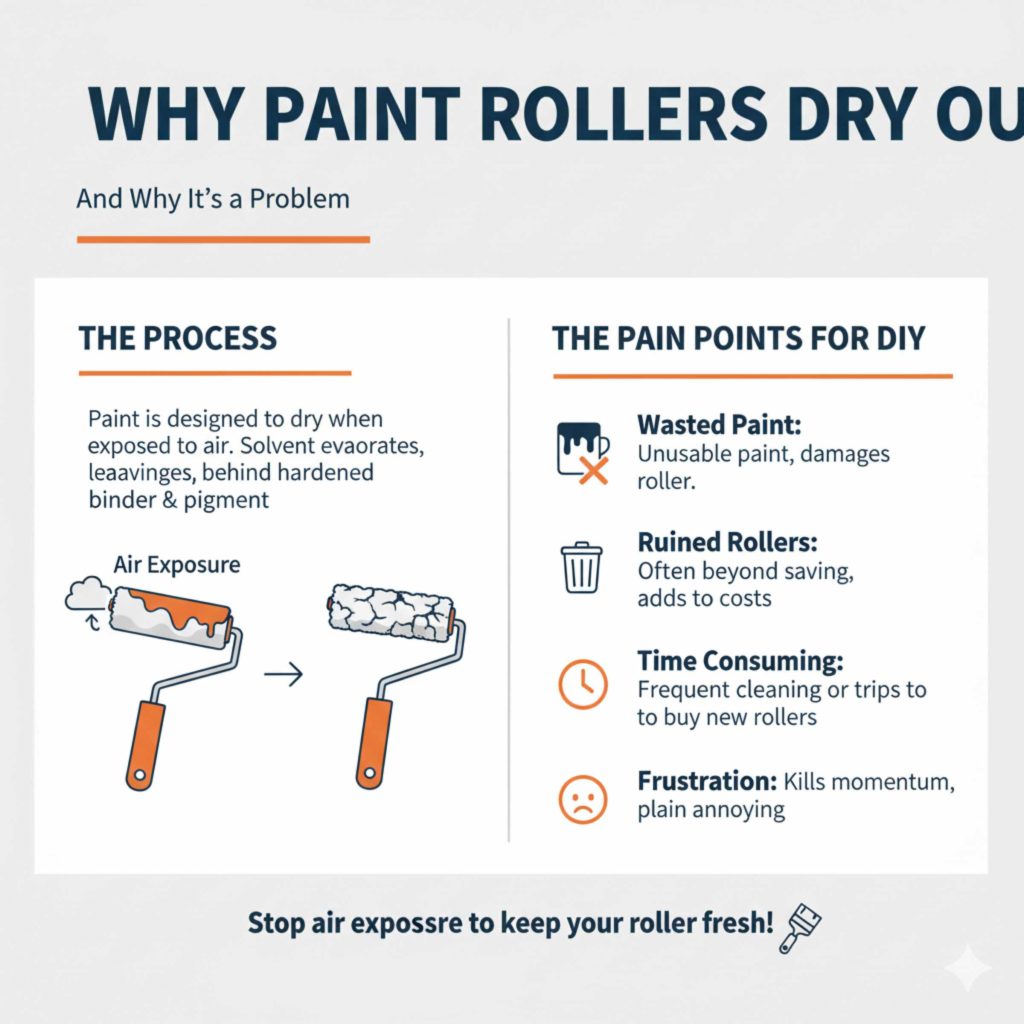 WHY PAINT ROLLERS DRY OU

And Why It's a Problem

THE PROCESS

Paint is designed to dry when exposed to air. Solvent evaorates, leaavinges, behind hardened binder & pigment

Air Exposure

THE PAIN POINTS FOR DIY

Wasted Paint: Unusable paint, damages roller.

Ruined Rollers: Often beyond saving, adds to costs

Time Consuming: Frequent cleaning or trips to to buy new rollers

Frustration: Kills momentum, plain annoying

Stop air expossre to keep your roller fresh!